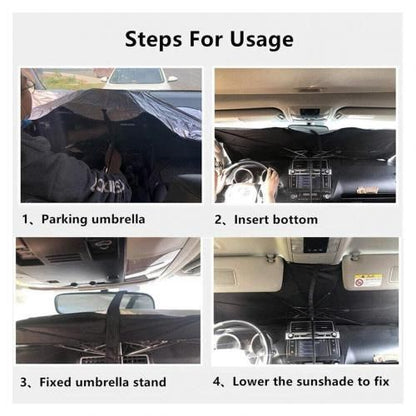 Steps For Usage

1、Parking umbrella

2、Insert bottom

3、Fixed umbrella stand

4、Lower the sunshade to fix